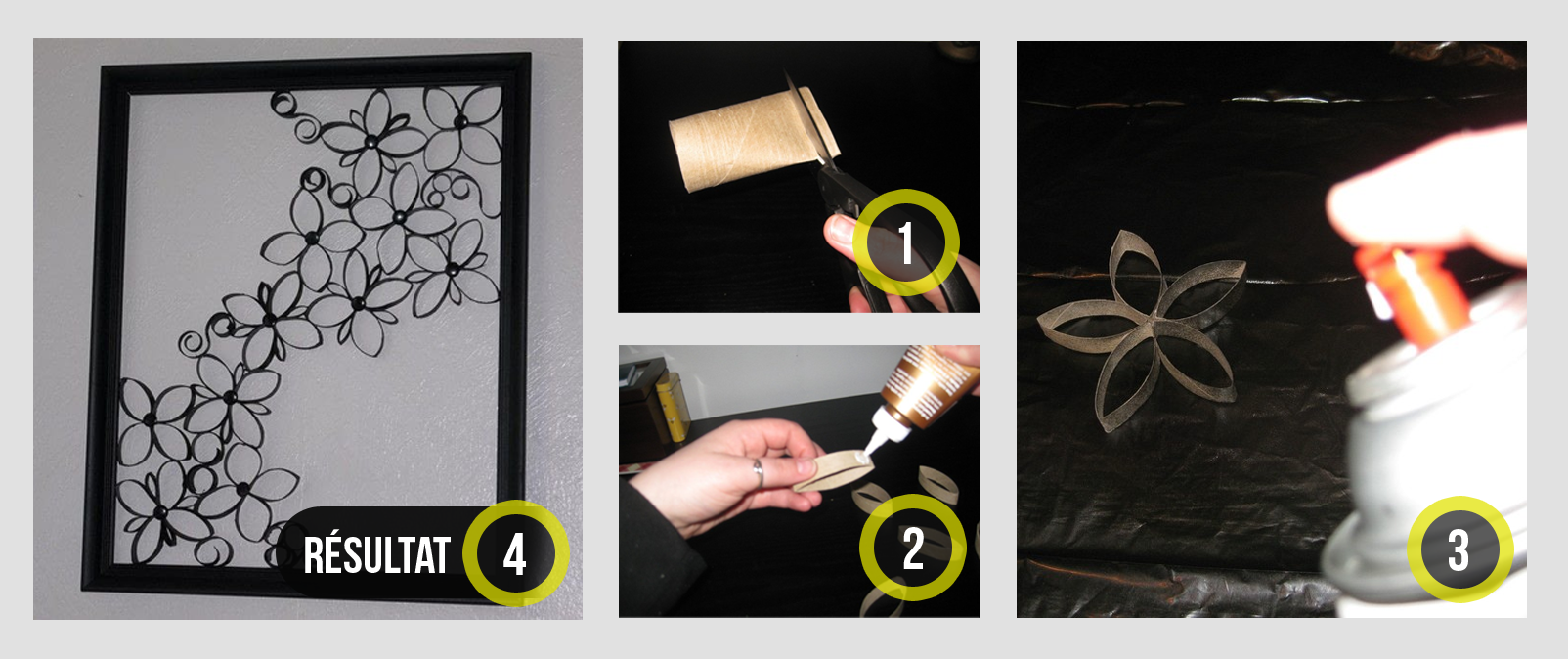 RÉSULTAT 4

1

2

3